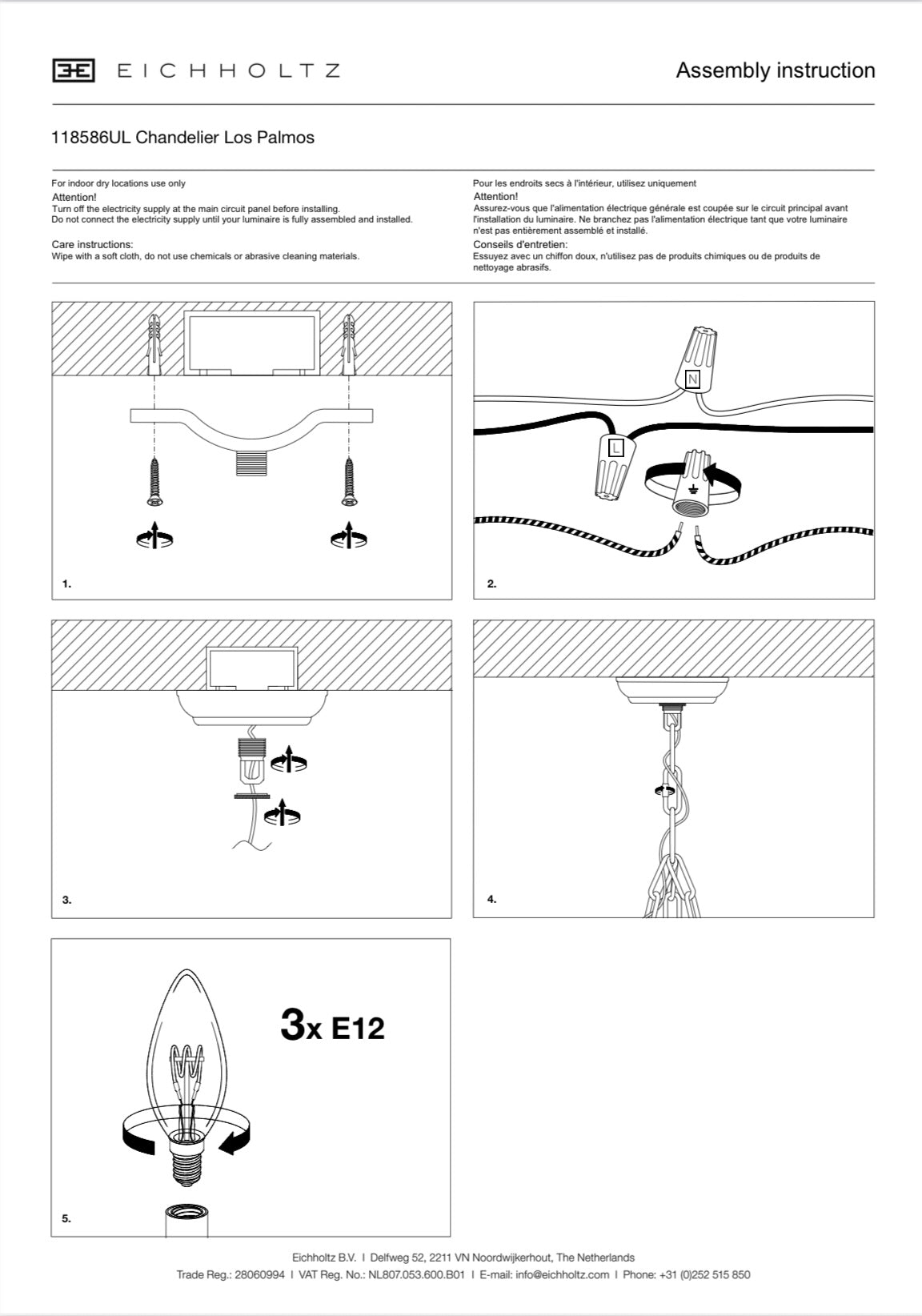 EICHHOLTZ

Assembly instruction

118586UL Chandelier Los Palmos

For indoor dry locations use only
Attention!
Turn off the electricity supply at the main circuit panel before installing.
Do not connect the electricity supply until your luminaire is fully assembled and installed.

Care instructions:
Wipe with a soft cloth, do not use chemicals or abrasive cleaning materials.

Pour les endroits secs à l'intérieur, utilisez uniquement
Attention!
Assurez-vous que l'alimentation électrique générale est coupée sur le circuit principal avant l'installation du luminaire. Ne branchez pas l'alimentation électrique tant que votre luminaire n'est pas entièrement assemblé et installé.

Conseils d'entretien:
Essuyez avec un chiffon doux, n'utilisez pas de produits chimiques ou de produits de nettoyage abrasifs.

1.

N
L
2.

3.

4.

3x E12
5.

Eichholtz B.V. I Delfweg 52, 2211 VN Noordwijkerhout, The Netherlands
Trade Reg.: 28060994 I VAT Reg. No.: NL807.053.600.B01 I E-mail: info@eichholtz.com I Phone: +31 (0)252 515 850